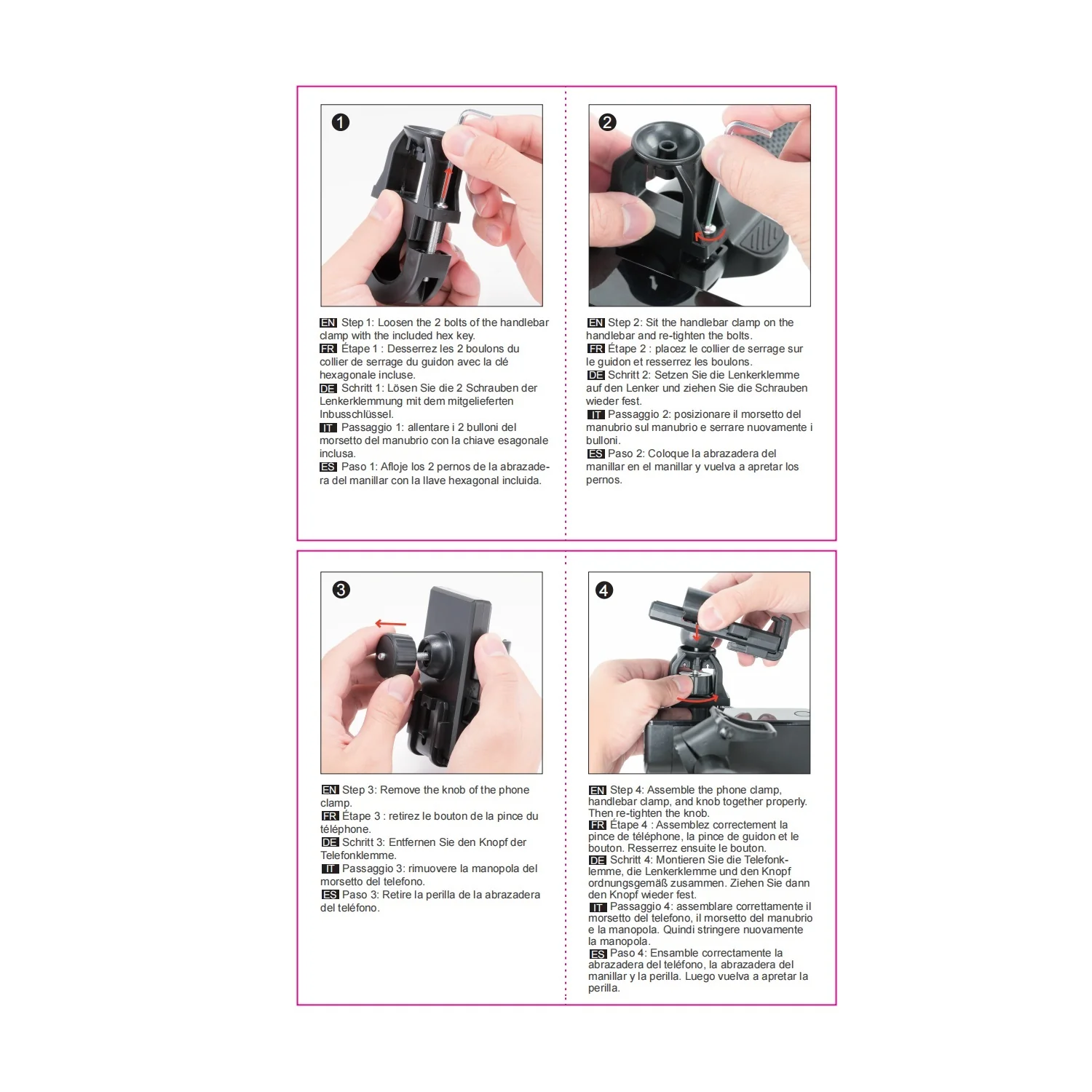 1

EN Step 1: Loosen the 2 bolts of the handlebar clamp with the included hex key.
FR Étape 1 : Desserrez les 2 boulons du collier de serrage du guidon avec la clé hexagonale incluse.
DE Schritt 1: Lösen Sie die 2 Schrauben der Lenkerklemmung mit dem mitgelieferten Inbusschlüssel.
IT Passaggio 1: allentare i 2 bulloni del morsetto del manubrio con la chiave esagonale inclusa.
ES Paso 1: Afloje los 2 pernos de la abrazadera del manillar con la llave hexagonal incluida.

2

EN Step 2: Sit the handlebar clamp on the handlebar and re-tighten the bolts.
FR Étape 2 : placez le collier de serrage sur le guidon et resserrez les boulons.
DE Schritt 2: Setzen Sie die Lenkerklemme auf den Lenker und ziehen Sie die Schrauben wieder fest.
IT Passaggio 2: posizionare il morsetto del manubrio sul manubrio e serrare nuovamente i bulloni.
ES Paso 2: Coloque la abrazadera del manillar en el manillar y vuelva a apretar los pernos.

3

EN Step 3: Remove the knob of the phone clamp.
FR Étape 3 : retirez le bouton de la pince du téléphone.
DE Schritt 3: Entfernen Sie den Knopf der Telefonklemme.
IT Passaggio 3: rimuovere la manopola del morsetto del telefono.
ES Paso 3: Retire la perilla de la abrazadera del teléfono.

4

EN Step 4: Assemble the phone clamp, handlebar clamp, and knob together properly. Then re-tighten the knob.
FR Étape 4 : Assemblez correctement la pince de téléphone, la pince de guidon et le bouton. Resserrez ensuite le bouton.
DE Schritt 4: Montieren Sie die Telefonklemme, die Lenkerklemme und den Knopf ordnungsgemäß zusammen. Ziehen Sie dann den Knopf wieder fest.
IT Passaggio 4: assemblare correttamente il morsetto del telefono, il morsetto del manubrio e la manopola. Quindi stringere nuovamente la manopola.
ES Paso 4: Ensamble correctamente la abrazadera del teléfono, la abrazadera del manillar y la perilla. Luego vuelva a apretar la perilla.